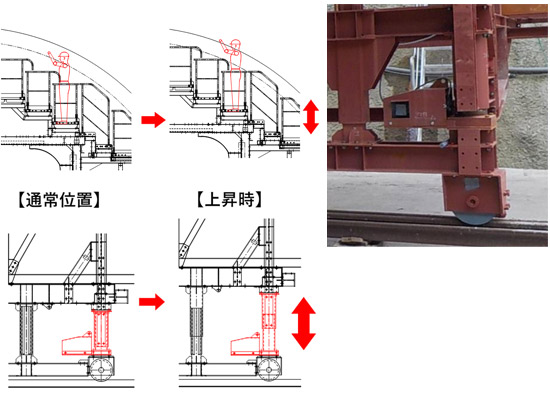 【通常位置】

【上昇時】